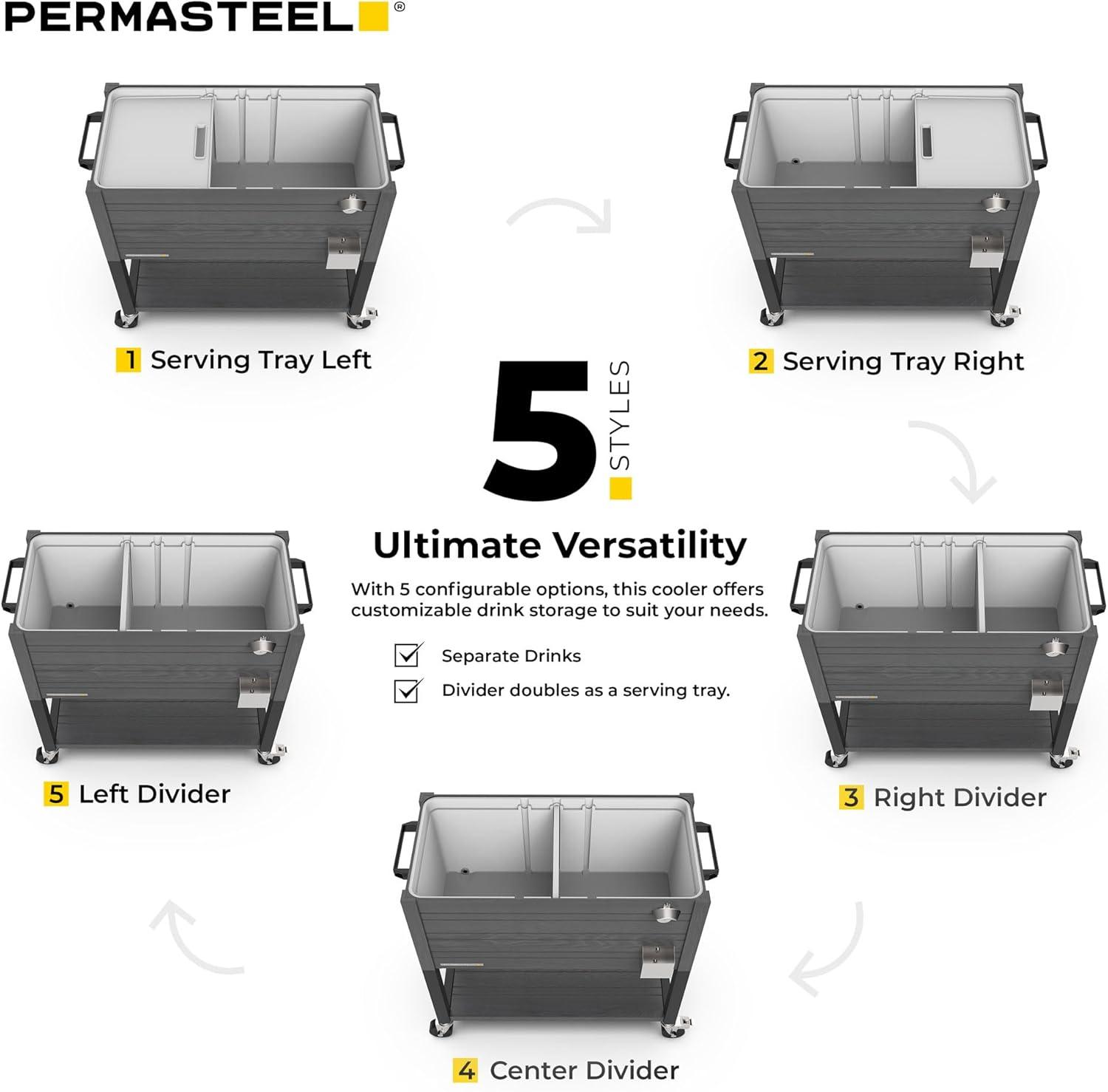 PERMASTEEL®

1 Serving Tray Left

2 Serving Tray Right

5 STYLES

Ultimate Versatility

With 5 configurable options, this cooler offers customizable drink storage to suit your needs.

Separate Drinks

Divider doubles as a serving tray.

5 Left Divider

3 Right Divider

4 Center Divider