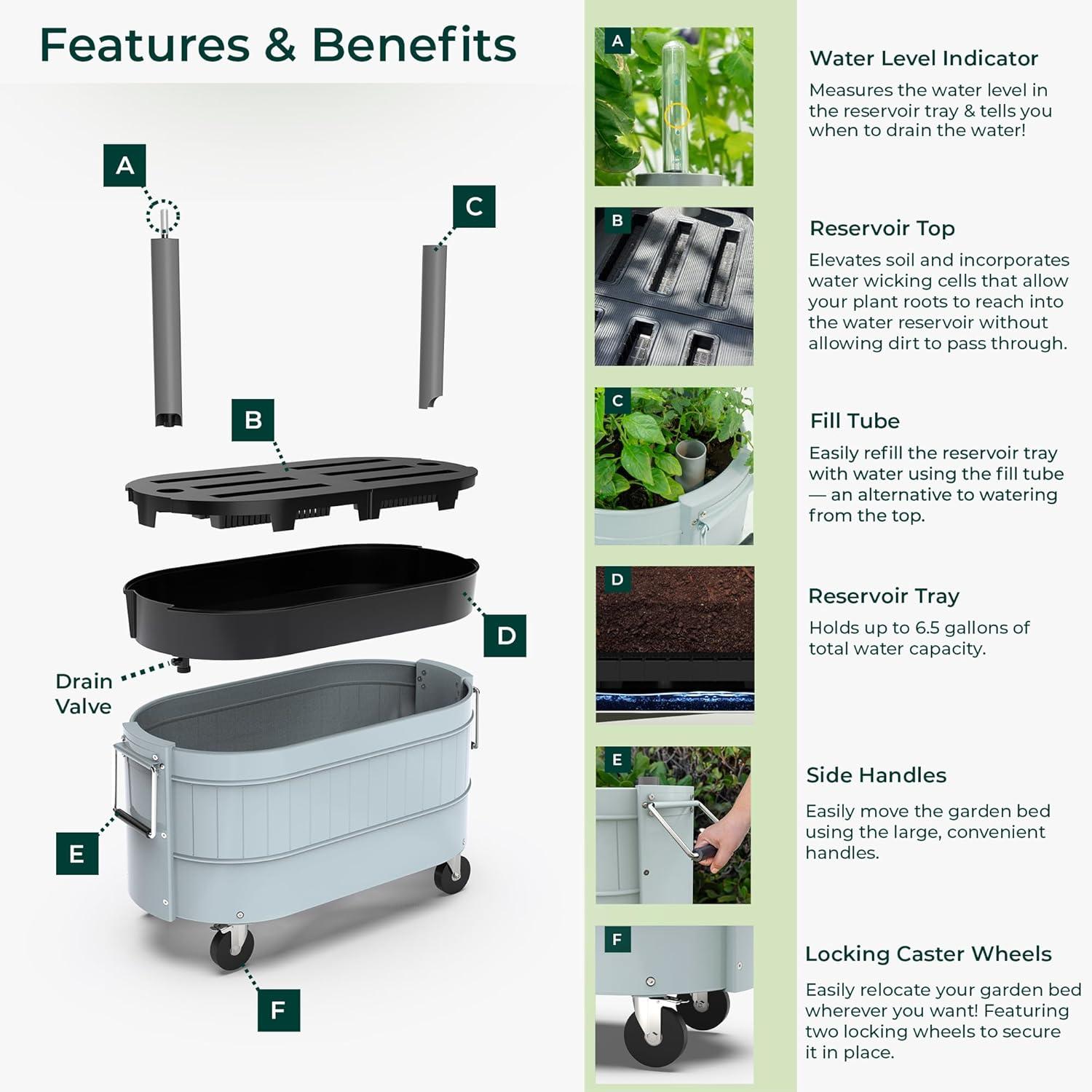 Features & Benefits

A

C

B

D

Drain Valve

E

F

A

Water Level Indicator

Measures the water level in the reservoir tray & tells you when to drain the water!

B

Reservoir Top

Elevates soil and incorporates water wicking cells that allow your plant roots to reach into the water reservoir without allowing dirt to pass through.

C

Fill Tube

Easily refill the reservoir tray with water using the fill tube — an alternative to watering from the top.

D

Reservoir Tray

Holds up to 6.5 gallons of total water capacity.

E

Side Handles

Easily move the garden bed using the large, convenient handles.

F

Locking Caster Wheels

Easily relocate your garden bed wherever you want! Featuring two locking wheels to secure it in place.